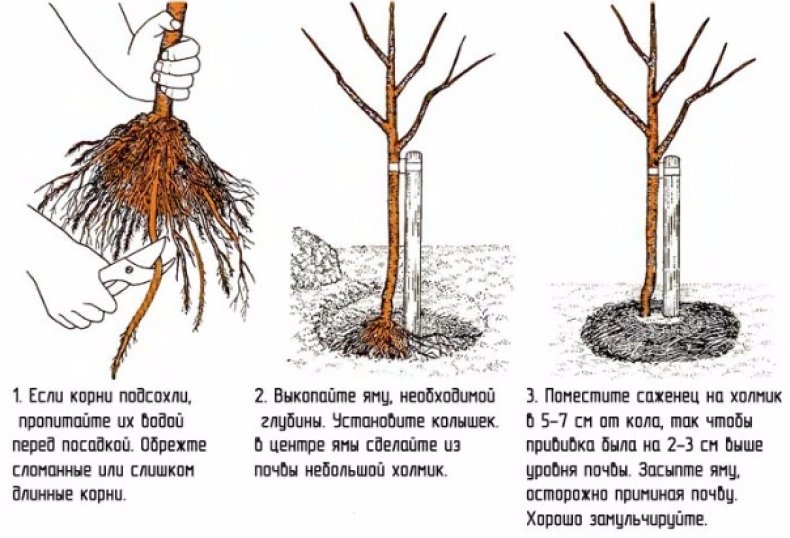 1. Если корни подсохли, пропитайте их водой перед посадкой. Обрежте сломанные или слишком длинные корни.

2. Выкопайте яму, необходимой глубины. Установите колышек. В центре ямы сделайте из почвы небольшой холмик.

3. Поместите саженец на холмик в 5–7 см от кола, так чтобы прививка была на 2–3 см выше уровня почвы. Засыпте яму, осторожно приминая почву. Хорошо замульчируйте.